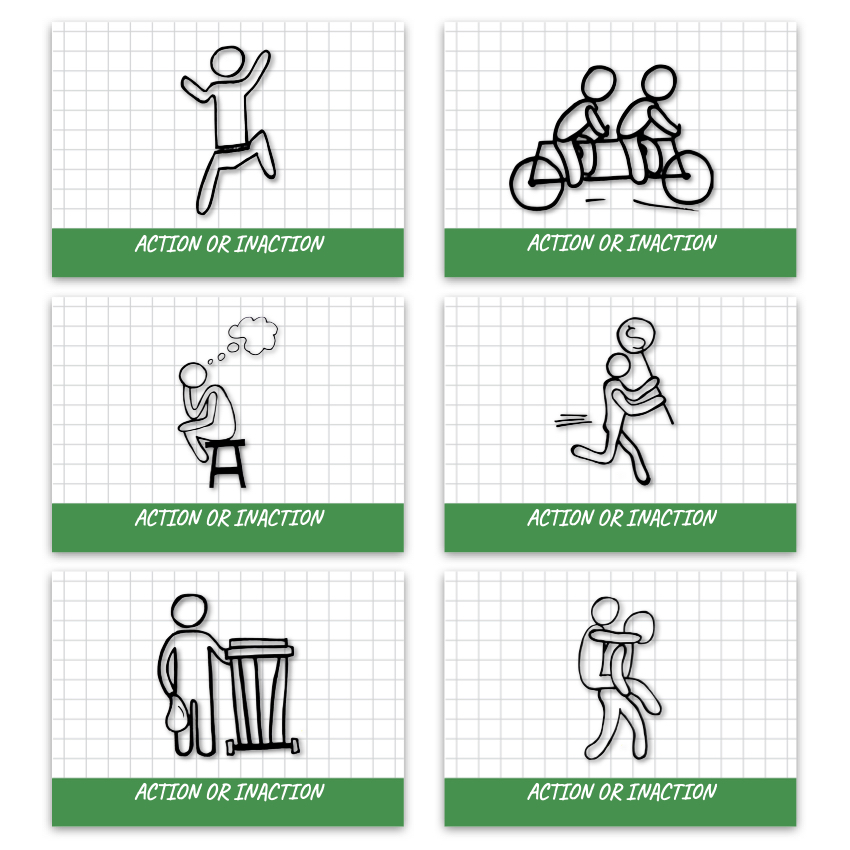 ACTION OR INACTION

ACTION OR INACTION

ACTION OR INACTION

ACTION OR INACTION

ACTION OR INACTION

ACTION OR INACTION