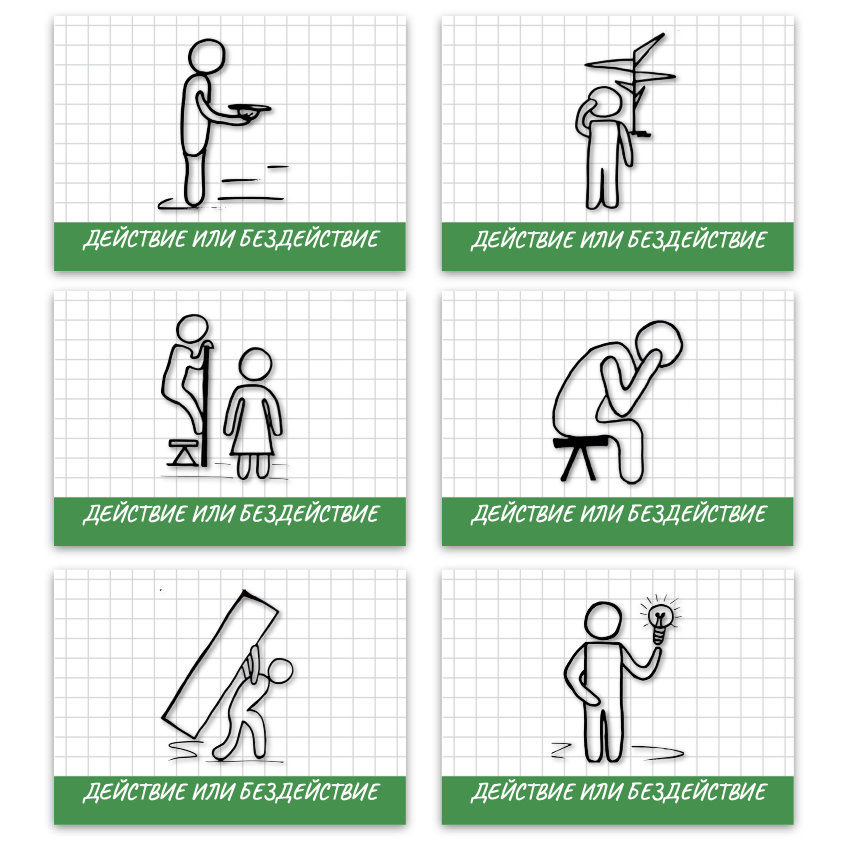 ДЕЙСТВИЕ ИЛИ БЕЗДЕЙСТВИЕ

ДЕЙСТВИЕ ИЛИ БЕЗДЕЙСТВИЕ

ДЕЙСТВИЕ ИЛИ БЕЗДЕЙСТВИЕ

ДЕЙСТВИЕ ИЛИ БЕЗДЕЙСТВИЕ

ДЕЙСТВИЕ ИЛИ БЕЗДЕЙСТВИЕ

ДЕЙСТВИЕ ИЛИ БЕЗДЕЙСТВИЕ