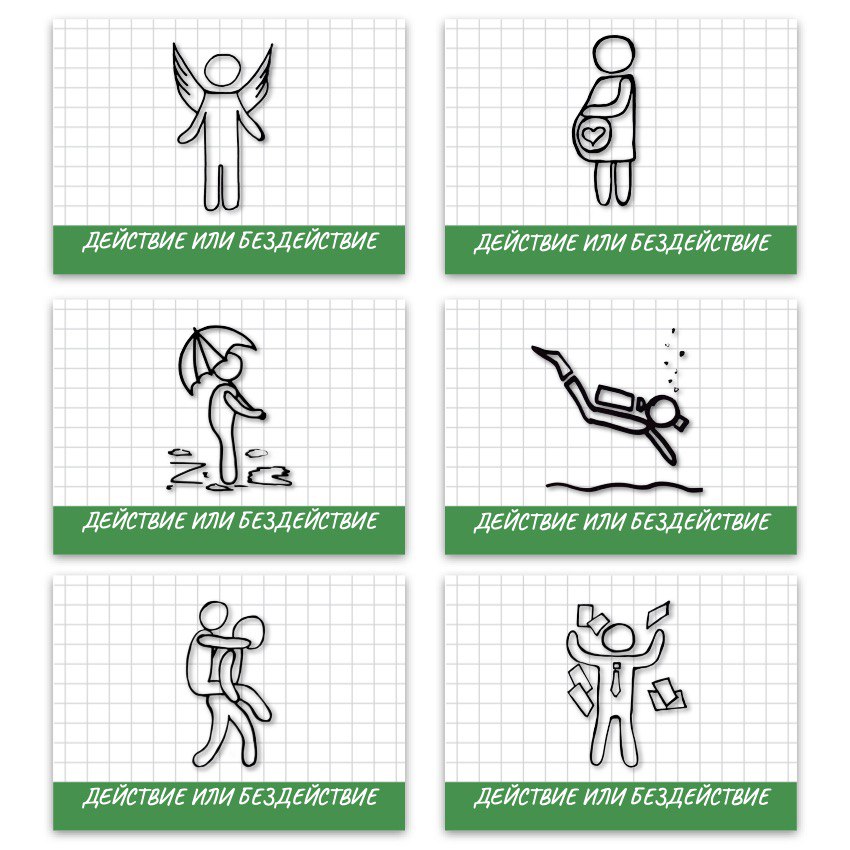 ДЕЙСТВИЕ ИЛИ БЕЗДЕЙСТВИЕ

ДЕЙСТВИЕ ИЛИ БЕЗДЕЙСТВИЕ

ДЕЙСТВИЕ ИЛИ БЕЗДЕЙСТВИЕ

ДЕЙСТВИЕ ИЛИ БЕЗДЕЙСТВИЕ

ДЕЙСТВИЕ ИЛИ БЕЗДЕЙСТВИЕ

ДЕЙСТВИЕ ИЛИ БЕЗДЕЙСТВИЕ