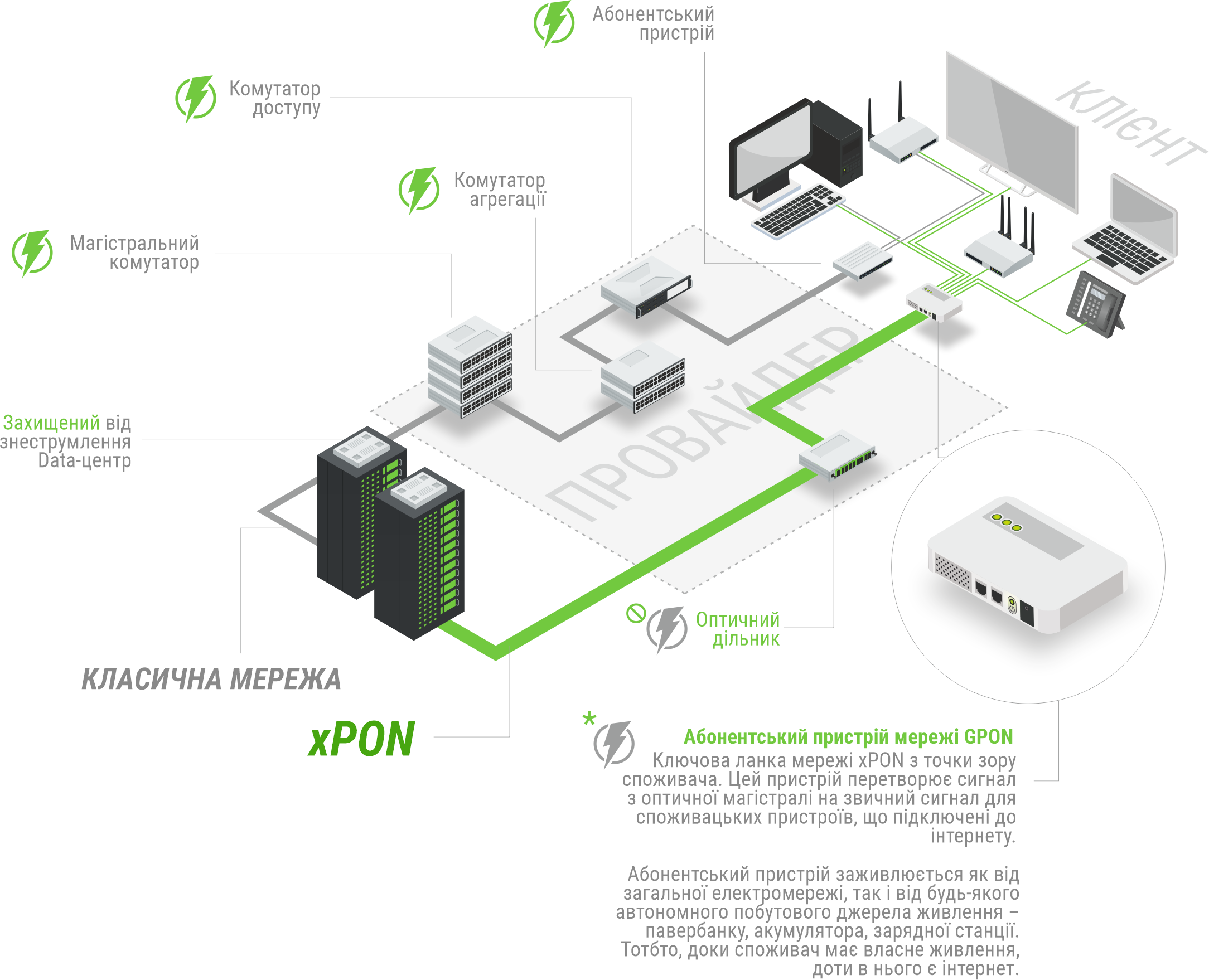 Абонентський пристрій

Комутатор доступу

КЛІЄНТ

Комутатор агрегації

Магістральний комутатор

ПРОВАЙДЕР

Захищений від знеструмлення Data-центр

Оптичний дільник

КЛАСИЧНА МЕРЕЖА

xPON

*

Абонентський пристрій мережі GPON
Ключова ланка мережі xPON з точки зору споживача. Цей пристрій перетворює сигнал з оптичної магістралі на звичний сигнал для споживацьких пристроїв, що підключені до інтернету.

Абонентський пристрій заживлюється як від загальної електромережі, так і від будь-якого автономного побутового джерела живлення – павербанку, акумулятора, зарядної станції. Тотбто, доки споживач має власне живлення, доти в нього є інтернет.