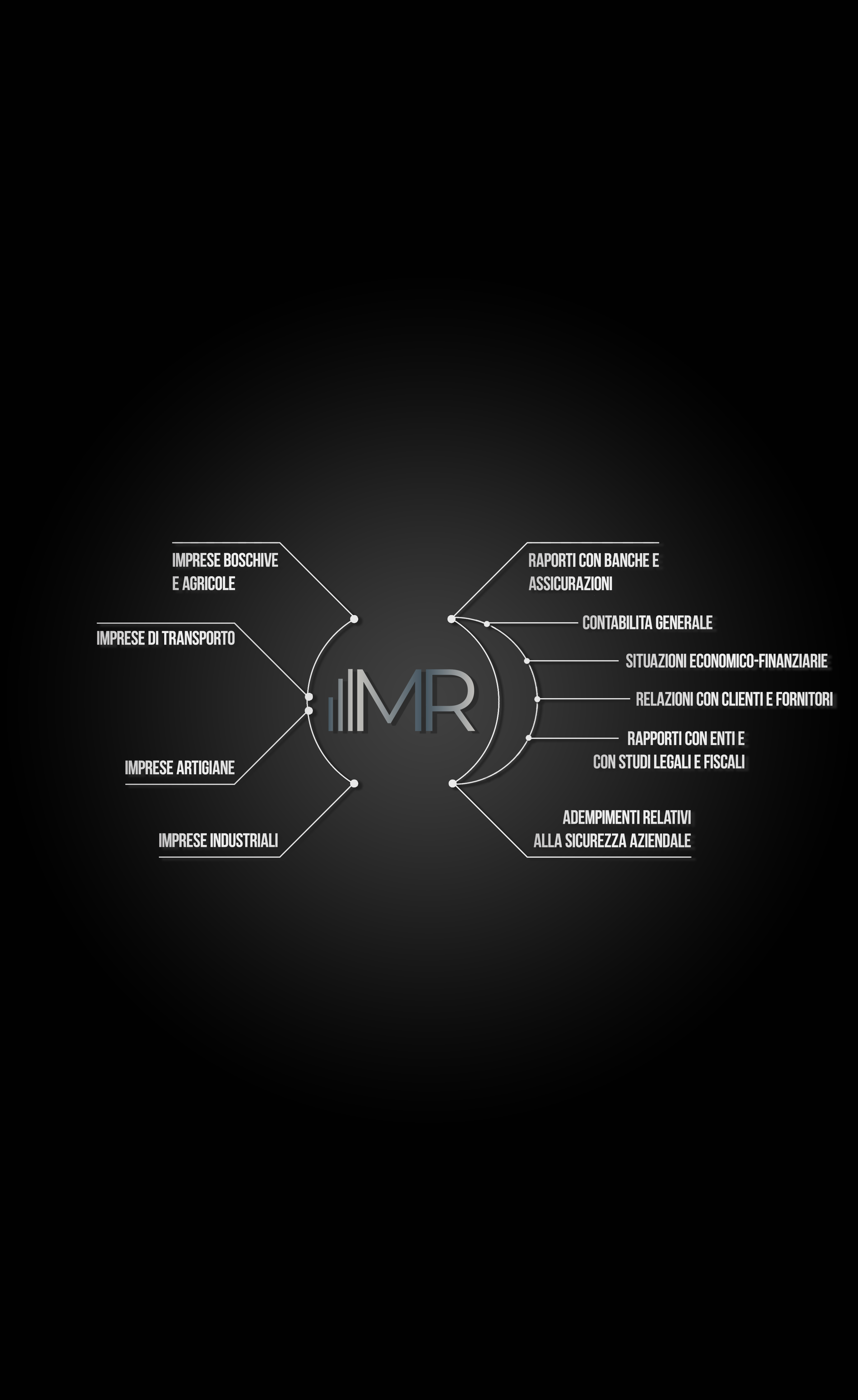 IMPRESE BOSCHIVE E AGRICOLE

IMPRESE DI TRANSPORTO

IMPRESE ARTIGIANE

IMPRESE INDUSTRIALI

MR

RAPORTI CON BANCHE E ASSICURAZIONI

CONTABILITA GENERALE

SITUAZIONI ECONOMICO-FINANZIARIE

RELAZIONI CON CLIENTI E FORNITORI

RAPPORTI CON ENTI E CON STUDI LEGALI E FISCALI

ADEMPIMENTI RELATIVI ALLA SICUREZZA AZIENDALE